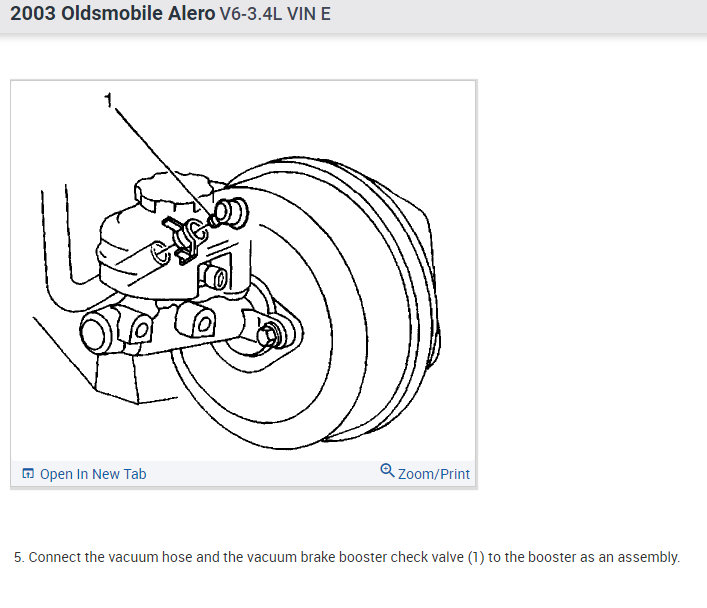 2003 Oldsmobile Alero V6-3.4L VIN E

1

Open In New Tab

Zoom/Print

5. Connect the vacuum hose and the vacuum brake booster check valve (1) to the booster as an assembly.