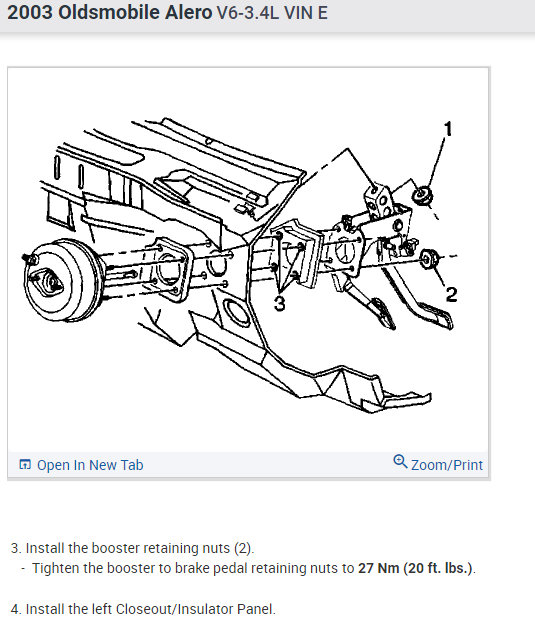 2003 Oldsmobile Alero V6-3.4L VIN E

1

2

3

Open In New Tab

Zoom/Print

3. Install the booster retaining nuts (2).

- Tighten the booster to brake pedal retaining nuts to 27 Nm (20 ft. lbs.).

4. Install the left Closeout/Insulator Panel.