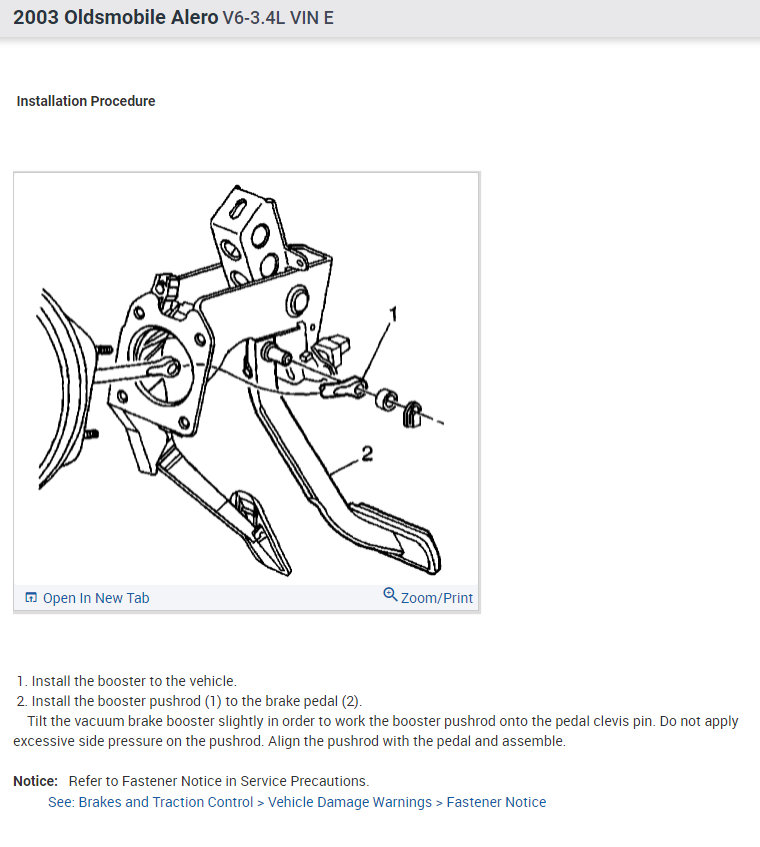 2003 Oldsmobile Alero V6-3.4L VIN E

Installation Procedure

1

2

Open In New Tab

Zoom/Print

1. Install the booster to the vehicle.
2. Install the booster pushrod (1) to the brake pedal (2).
Tilt the vacuum brake booster slightly in order to work the booster pushrod onto the pedal clevis pin. Do not apply excessive side pressure on the pushrod. Align the pushrod with the pedal and assemble.

Notice: Refer to Fastener Notice in Service Precautions.
See: Brakes and Traction Control > Vehicle Damage Warnings > Fastener Notice