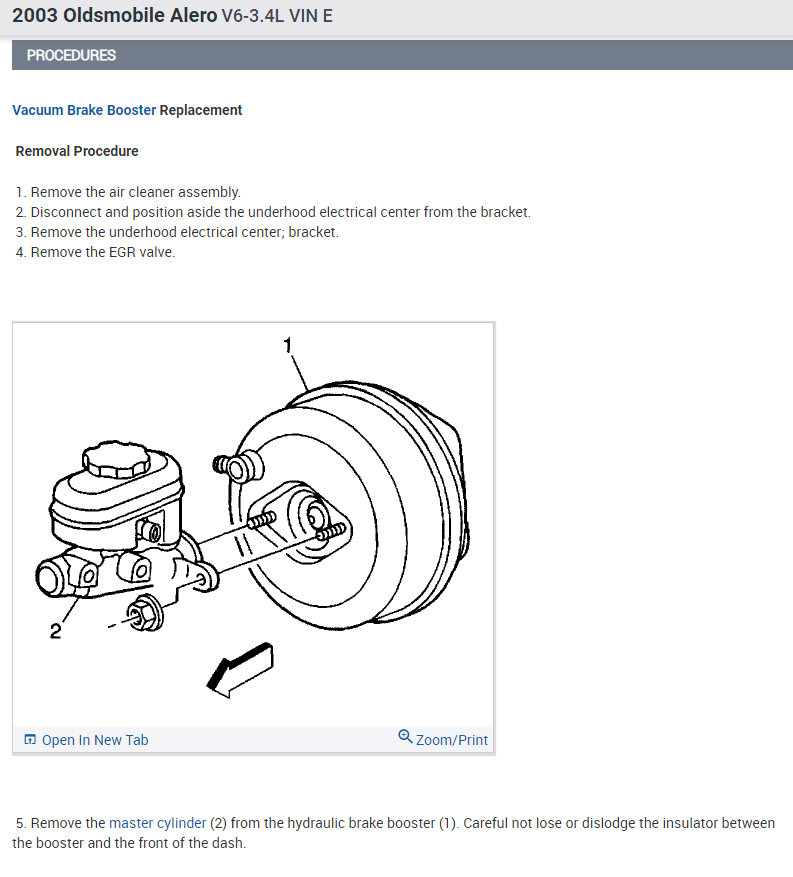 2003 Oldsmobile Alero V6-3.4L VIN E

PROCEDURES

Vacuum Brake Booster Replacement

Removal Procedure

1. Remove the air cleaner assembly.
2. Disconnect and position aside the underhood electrical center from the bracket.
3. Remove the underhood electrical center; bracket.
4. Remove the EGR valve.

1

2

Open In New Tab

Zoom/Print

5. Remove the master cylinder (2) from the hydraulic brake booster (1). Careful not lose or dislodge the insulator between the booster and the front of the dash.