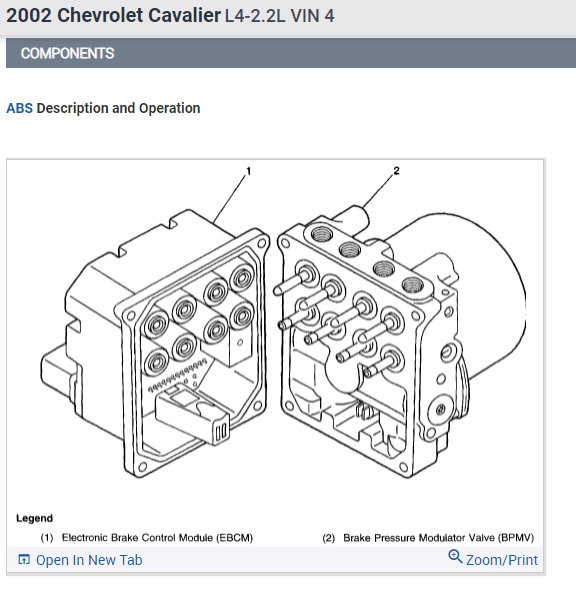 2002 Chevrolet Cavalier L4-2.2L VIN 4

COMPONENTS

ABS Description and Operation

1

2

Legend

(1) Electronic Brake Control Module (EBCM)

(2) Brake Pressure Modulator Valve (BPMV)

Open In New Tab

Zoom/Print