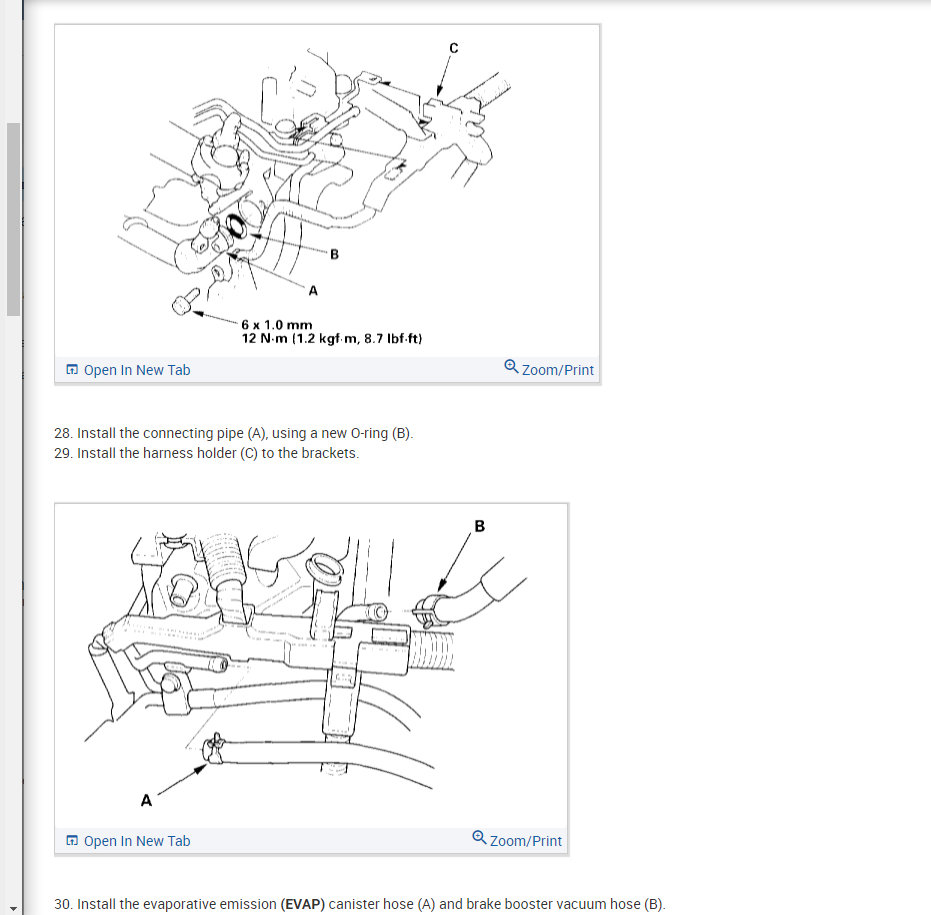 C

B

A

6 x 1.0 mm
12 N·m (1.2 kgf·m, 8.7 lbf·ft)

Open In New Tab

Zoom/Print

28. Install the connecting pipe (A), using a new O-ring (B).
29. Install the harness holder (C) to the brackets.

B

A

Open In New Tab

Zoom/Print

30. Install the evaporative emission (EVAP) canister hose (A) and brake booster vacuum hose (B).