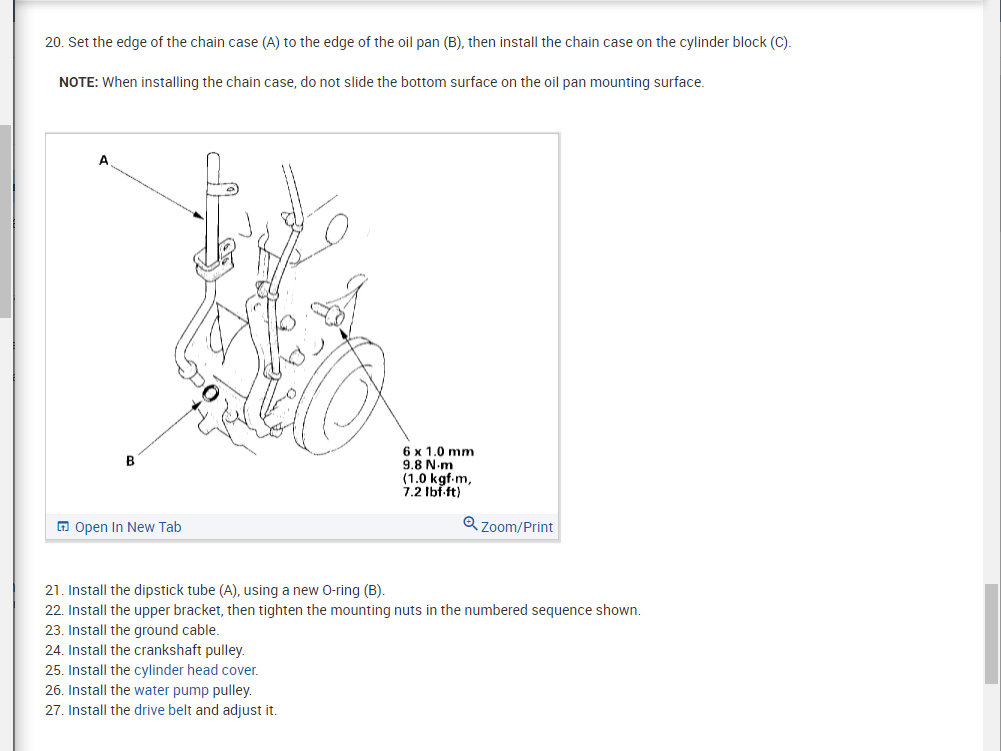 20. Set the edge of the chain case (A) to the edge of the oil pan (B), then install the chain case on the cylinder block (C).

NOTE: When installing the chain case, do not slide the bottom surface on the oil pan mounting surface.

A

B

6 x 1.0 mm
9.8 N·m
(1.0 kgf·m,
7.2 lbf·ft)

Open In New Tab

Zoom/Print

21. Install the dipstick tube (A), using a new O-ring (B).
22. Install the upper bracket, then tighten the mounting nuts in the numbered sequence shown.
23. Install the ground cable.
24. Install the crankshaft pulley.
25. Install the cylinder head cover.
26. Install the water pump pulley.
27. Install the drive belt and adjust it.