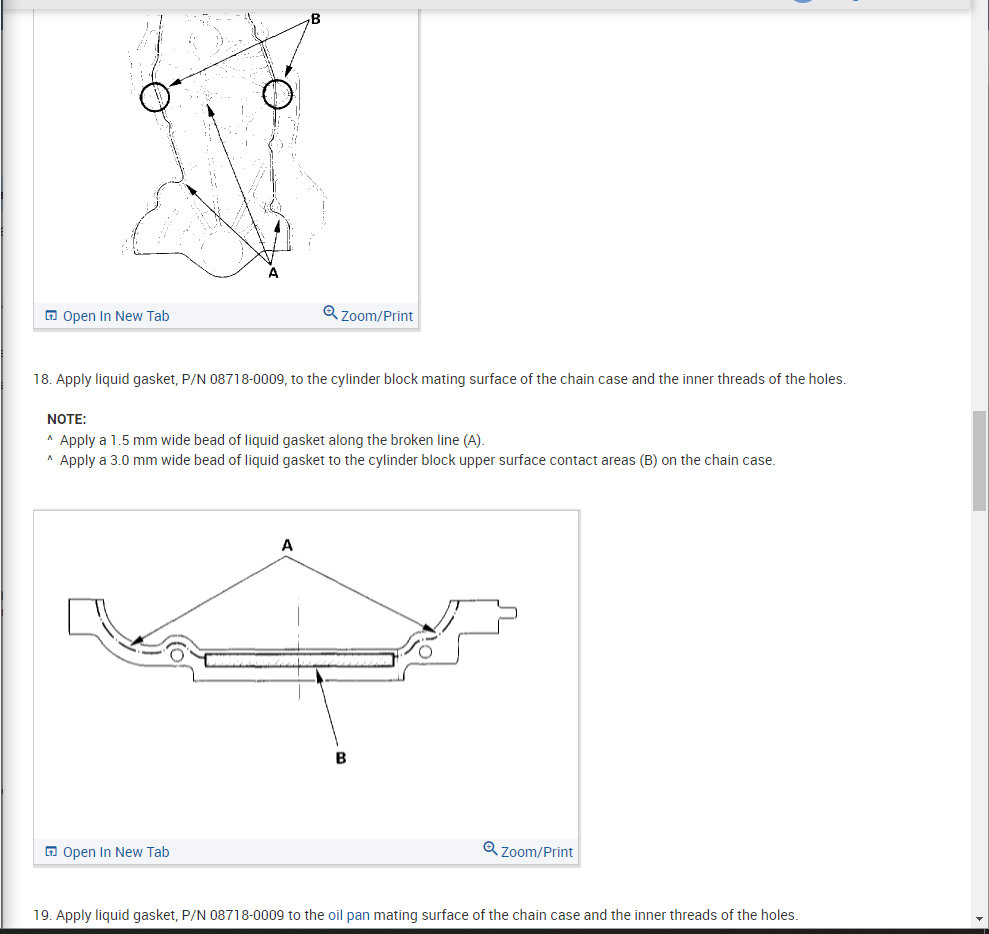 B

A

Open In New Tab

Zoom/Print

18. Apply liquid gasket, P/N 08718-0009, to the cylinder block mating surface of the chain case and the inner threads of the holes.

NOTE:
^ Apply a 1.5 mm wide bead of liquid gasket along the broken line (A).
^ Apply a 3.0 mm wide bead of liquid gasket to the cylinder block upper surface contact areas (B) on the chain case.

A

B

Open In New Tab

Zoom/Print

19. Apply liquid gasket, P/N 08718-0009 to the oil pan mating surface of the chain case and the inner threads of the holes.