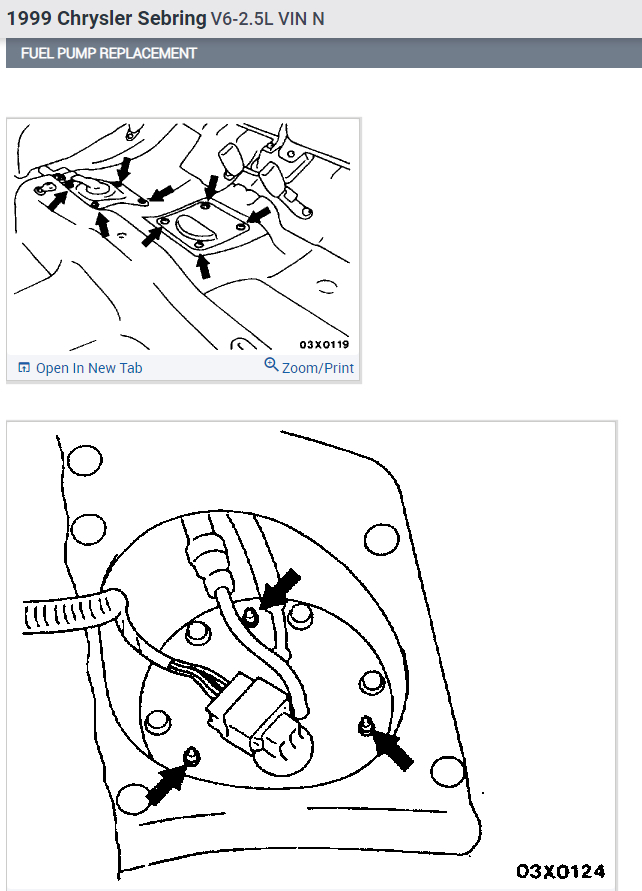 1999 Chrysler Sebring V6-2.5L VIN N

FUEL PUMP REPLACEMENT

03X0119

Open In New Tab

Zoom/Print

03X0124