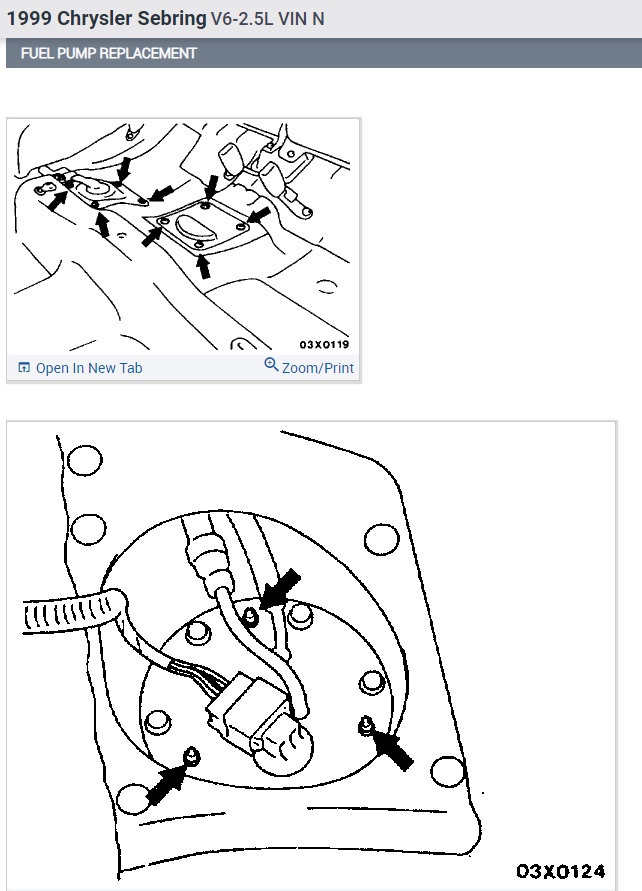 1999 Chrysler Sebring V6-2.5L VIN N

FUEL PUMP REPLACEMENT

03X0119

Open In New Tab

Zoom/Print

03X0124