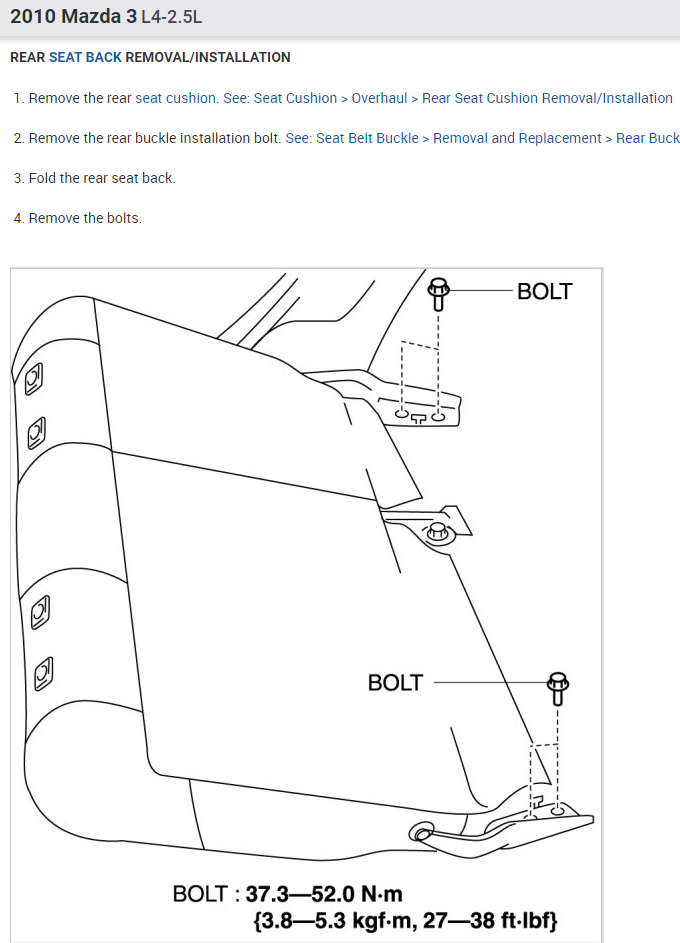 2010 Mazda 3 L4-2.5L

REAR SEAT BACK REMOVAL/INSTALLATION

1. Remove the rear seat cushion. See: Seat Cushion > Overhaul > Rear Seat Cushion Removal/Installation

2. Remove the rear buckle installation bolt. See: Seat Belt Buckle > Removal and Replacement > Rear Buck

3. Fold the rear seat back.

4. Remove the bolts.

BOLT

BOLT

BOLT : 37.3—52.0 N·m {3.8—5.3 kgf·m, 27—38 ft·lbf}