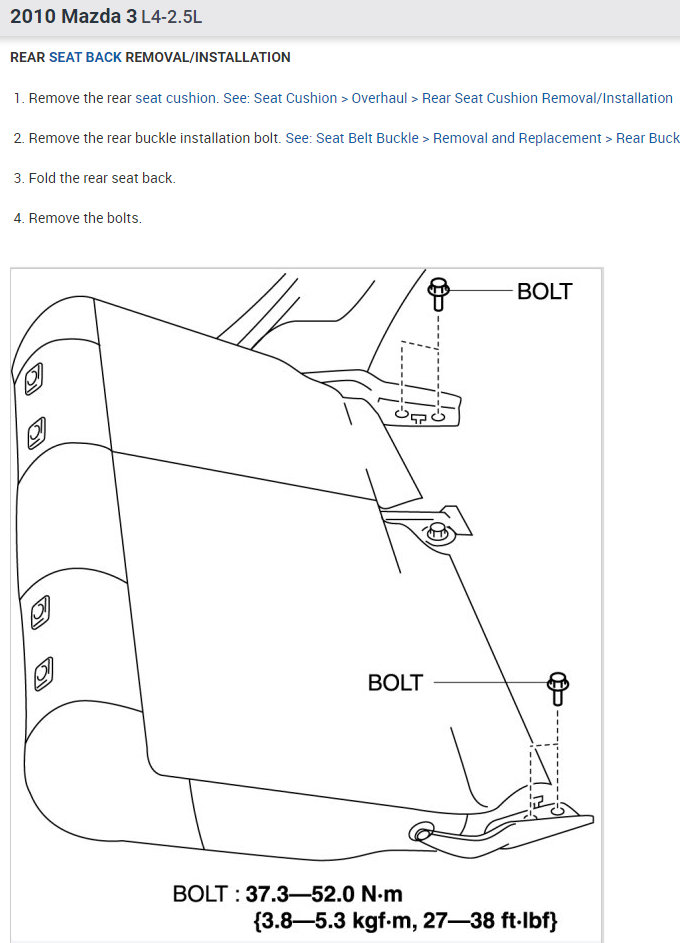 2010 Mazda 3 L4-2.5L

REAR SEAT BACK REMOVAL/INSTALLATION

1. Remove the rear seat cushion. See: Seat Cushion > Overhaul > Rear Seat Cushion Removal/Installation

2. Remove the rear buckle installation bolt. See: Seat Belt Buckle > Removal and Replacement > Rear Buck

3. Fold the rear seat back.

4. Remove the bolts.

BOLT

BOLT

BOLT : 37.3—52.0 N·m {3.8—5.3 kgf·m, 27—38 ft·lbf}