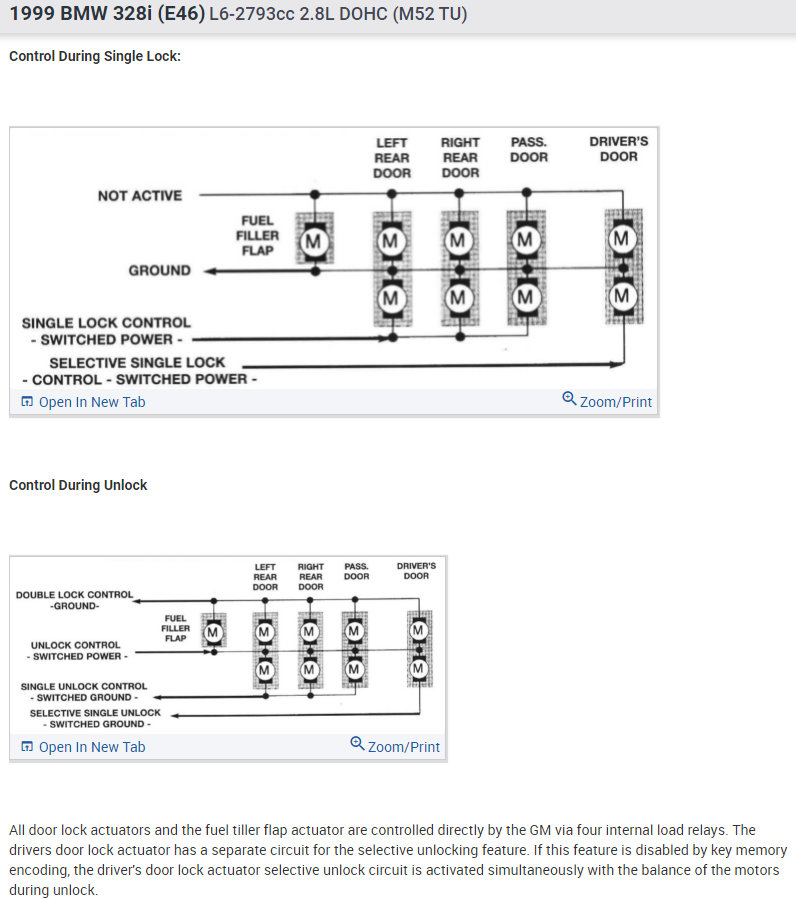 1999 BMW 328i (E46) L6-2793cc 2.8L DOHC (M52 TU)

Control During Single Lock:

LEFT REAR DOOR

RIGHT REAR DOOR

PASS. DOOR

DRIVER'S DOOR

NOT ACTIVE

FUEL FILLER FLAP

M

M

M

M

M

GROUND

M

M

M

M

SINGLE LOCK CONTROL - SWITCHED POWER -

SELECTIVE SINGLE LOCK - CONTROL - SWITCHED POWER -

Open In New Tab

Zoom/Print

Control During Unlock

LEFT REAR DOOR

RIGHT REAR DOOR

PASS. DOOR

DRIVER'S DOOR

DOUBLE LOCK CONTROL -GROUND-

FUEL FILLER FLAP

M

M

M

M

M

UNLOCK CONTROL - SWITCHED POWER -

M

M

M

M

SINGLE UNLOCK CONTROL - SWITCHED GROUND -

SELECTIVE SINGLE UNLOCK - SWITCHED GROUND -

Open In New Tab

Zoom/Print

All door lock actuators and the fuel tiller flap actuator are controlled directly by the GM via four internal load relays. The drivers door lock actuator has a separate circuit for the selective unlocking feature. If this feature is disabled by key memory encoding, the driver's door lock actuator selective unlock circuit is activated simultaneously with the balance of the motors during unlock.