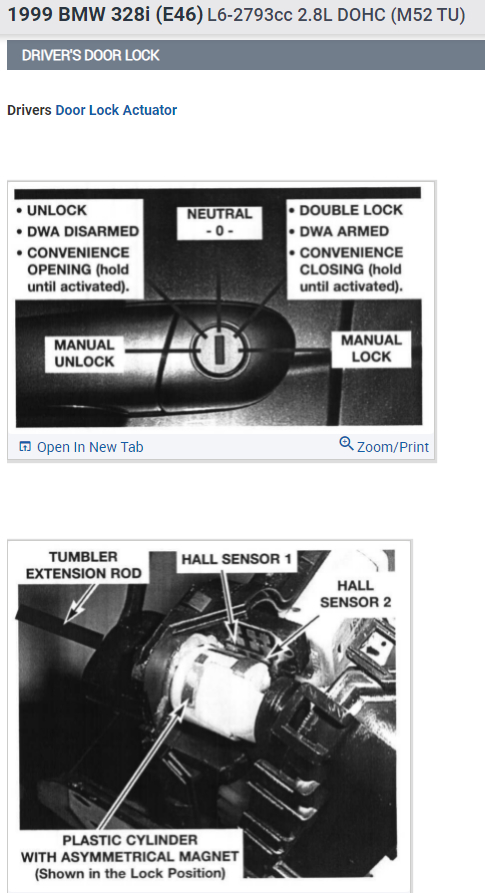 1999 BMW 328i (E46) L6-2793cc 2.8L DOHC (M52 TU)

DRIVER'S DOOR LOCK

Drivers Door Lock Actuator

• UNLOCK
• DWA DISARMED
• CONVENIENCE OPENING (hold until activated).

NEUTRAL - 0 -

• DOUBLE LOCK
• DWA ARMED
• CONVENIENCE CLOSING (hold until activated).

MANUAL UNLOCK

MANUAL LOCK

Open In New Tab

Zoom/Print

TUMBLER EXTENSION ROD

HALL SENSOR 1

HALL SENSOR 2

PLASTIC CYLINDER WITH ASYMMETRICAL MAGNET (Shown in the Lock Position)