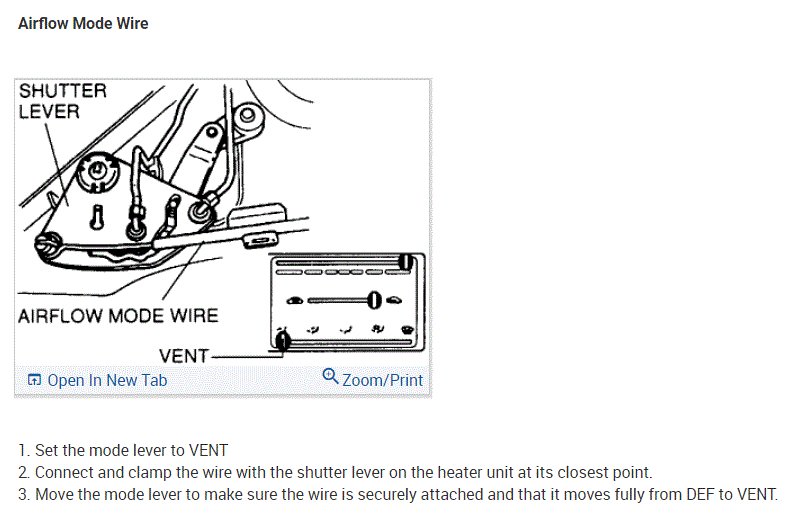 Airflow Mode Wire

SHUTTER LEVER

AIRFLOW MODE WIRE

VENT

Open In New Tab

Zoom/Print

1. Set the mode lever to VENT
2. Connect and clamp the wire with the shutter lever on the heater unit at its closest point.
3. Move the mode lever to make sure the wire is securely attached and that it moves fully from DEF to VENT.