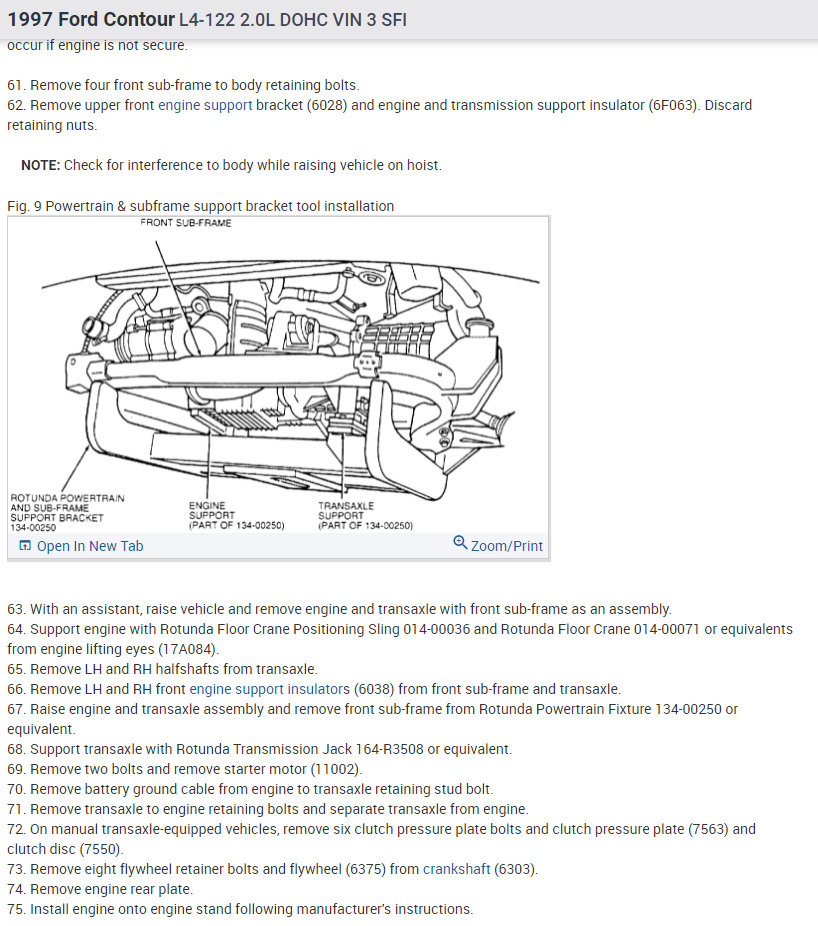 1997 Ford Contour L4-122 2.0L DOHC VIN 3 SFI

occur if engine is not secure.

61. Remove four front sub-frame to body retaining bolts.
62. Remove upper front engine support bracket (6028) and engine and transmission support insulator (6F063). Discard retaining nuts.

NOTE: Check for interference to body while raising vehicle on hoist.

Fig. 9 Powertrain & subframe support bracket tool installation

FRONT SUB-FRAME

ROTUNDA POWERTRAIN AND SUB-FRAME SUPPORT BRACKET 134-00250

ENGINE SUPPORT (PART OF 134-00250)

TRANSAXLE SUPPORT (PART OF 134-00250)

Open In New Tab

Zoom/Print

63. With an assistant, raise vehicle and remove engine and transaxle with front sub-frame as an assembly.
64. Support engine with Rotunda Floor Crane Positioning Sling 014-00036 and Rotunda Floor Crane 014-00071 or equivalents from engine lifting eyes (17A084).
65. Remove LH and RH halfshafts from transaxle.
66. Remove LH and RH front engine support insulators (6038) from front sub-frame and transaxle.
67. Raise engine and transaxle assembly and remove front sub-frame from Rotunda Powertrain Fixture 134-00250 or equivalent.
68. Support transaxle with Rotunda Transmission Jack 164-R3508 or equivalent.
69. Remove two bolts and remove starter motor (11002).
70. Remove battery ground cable from engine to transaxle retaining stud bolt.
71. Remove transaxle to engine retaining bolts and separate transaxle from engine.
72. On manual transaxle-equipped vehicles, remove six clutch pressure plate bolts and clutch pressure plate (7563) and clutch disc (7550).
73. Remove eight flywheel retainer bolts and flywheel (6375) from crankshaft (6303).
74. Remove engine rear plate.
75. Install engine onto engine stand following manufacturer's instructions.