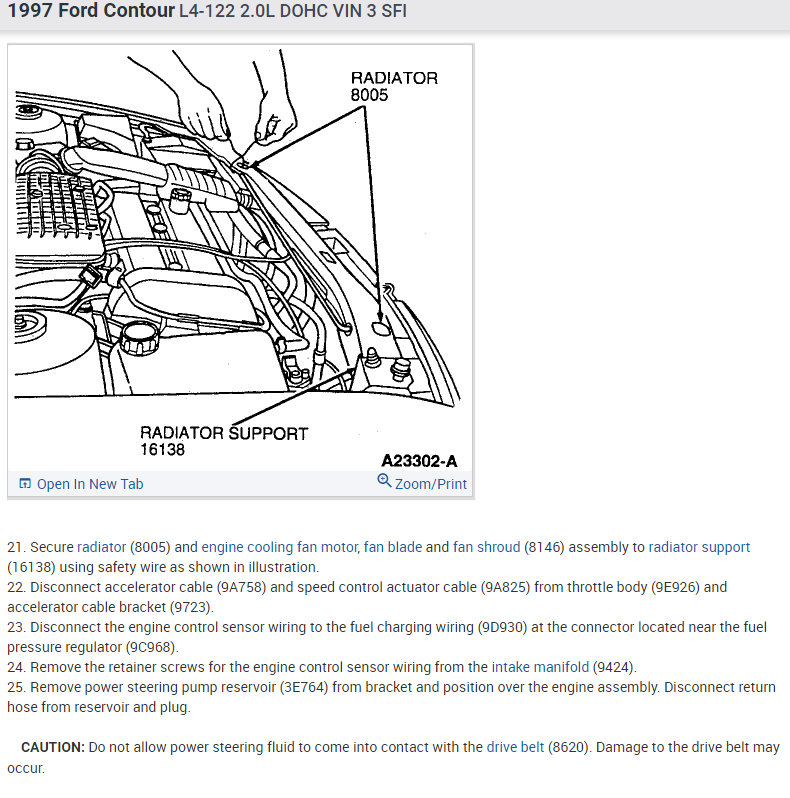 1997 Ford Contour L4-122 2.0L DOHC VIN 3 SFI

RADIATOR
8005

RADIATOR SUPPORT
16138

A23302-A

Open In New Tab

Zoom/Print

21. Secure radiator (8005) and engine cooling fan motor, fan blade and fan shroud (8146) assembly to radiator support (16138) using safety wire as shown in illustration.
22. Disconnect accelerator cable (9A758) and speed control actuator cable (9A825) from throttle body (9E926) and accelerator cable bracket (9723).
23. Disconnect the engine control sensor wiring to the fuel charging wiring (9D930) at the connector located near the fuel pressure regulator (9C968).
24. Remove the retainer screws for the engine control sensor wiring from the intake manifold (9424).
25. Remove power steering pump reservoir (3E764) from bracket and position over the engine assembly. Disconnect return hose from reservoir and plug.

CAUTION: Do not allow power steering fluid to come into contact with the drive belt (8620). Damage to the drive belt may occur.