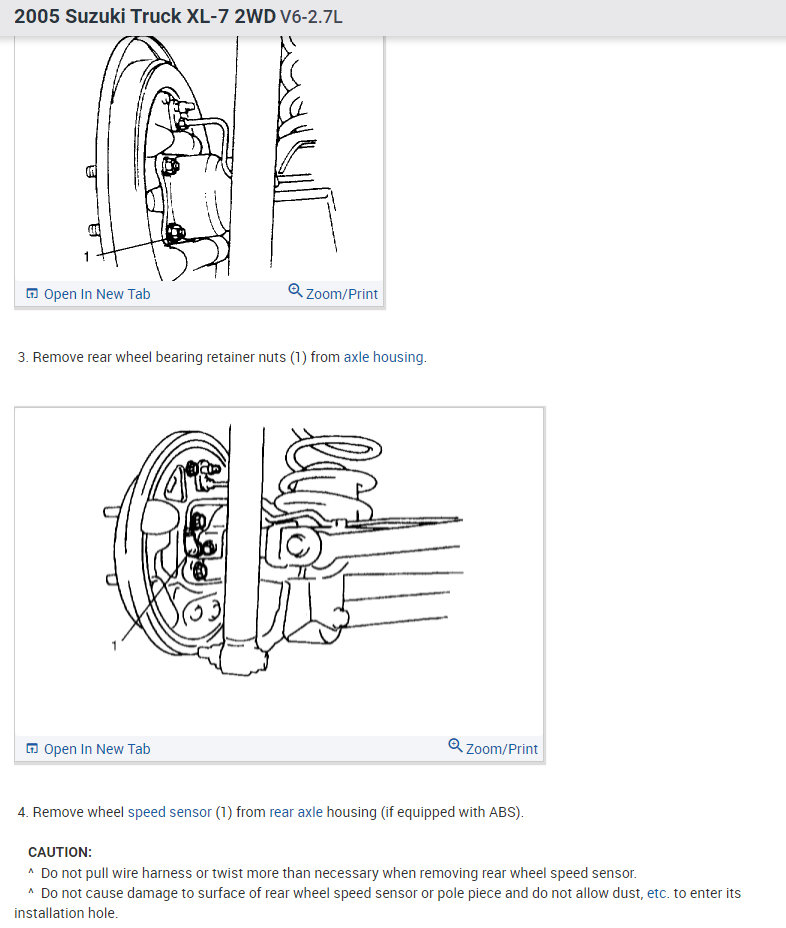 2005 Suzuki Truck XL-7 2WD V6-2.7L

1

Open In New Tab

Zoom/Print

3. Remove rear wheel bearing retainer nuts (1) from axle housing.

1

Open In New Tab

Zoom/Print

4. Remove wheel speed sensor (1) from rear axle housing (if equipped with ABS).

CAUTION:

^ Do not pull wire harness or twist more than necessary when removing rear wheel speed sensor.

^ Do not cause damage to surface of rear wheel speed sensor or pole piece and do not allow dust, etc. to enter its installation hole.