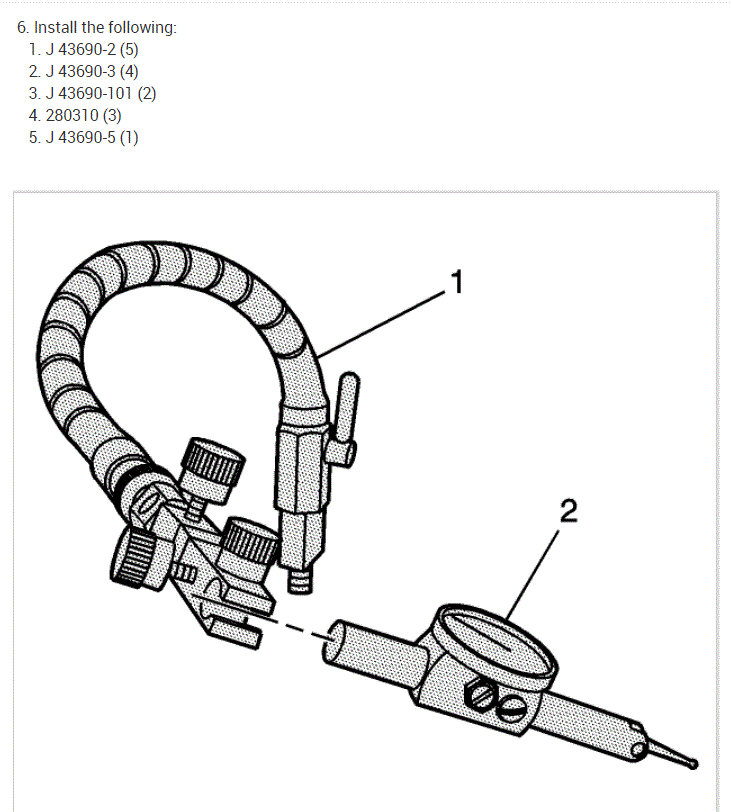 6. Install the following:
1. J 43690-2 (5)
2. J 43690-3 (4)
3. J 43690-101 (2)
4. 280310 (3)
5. J 43690-5 (1)

1

2