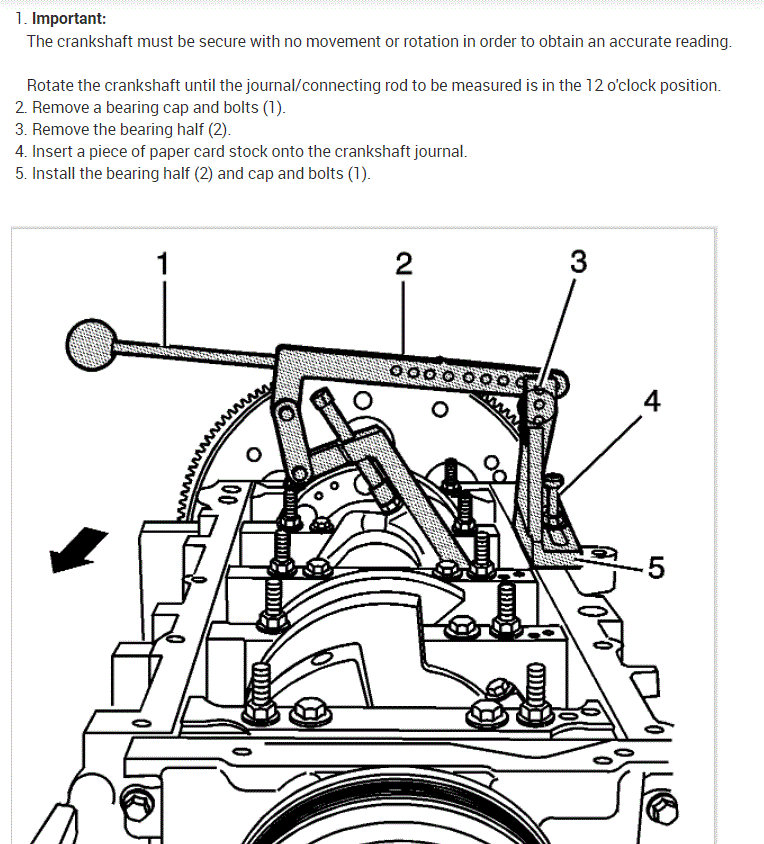 1. **Important:**
The crankshaft must be secure with no movement or rotation in order to obtain an accurate reading.

Rotate the crankshaft until the journal/connecting rod to be measured is in the 12 o'clock position.
2. Remove a bearing cap and bolts (1).
3. Remove the bearing half (2).
4. Insert a piece of paper card stock onto the crankshaft journal.
5. Install the bearing half (2) and cap and bolts (1).

1
2
3
4
5