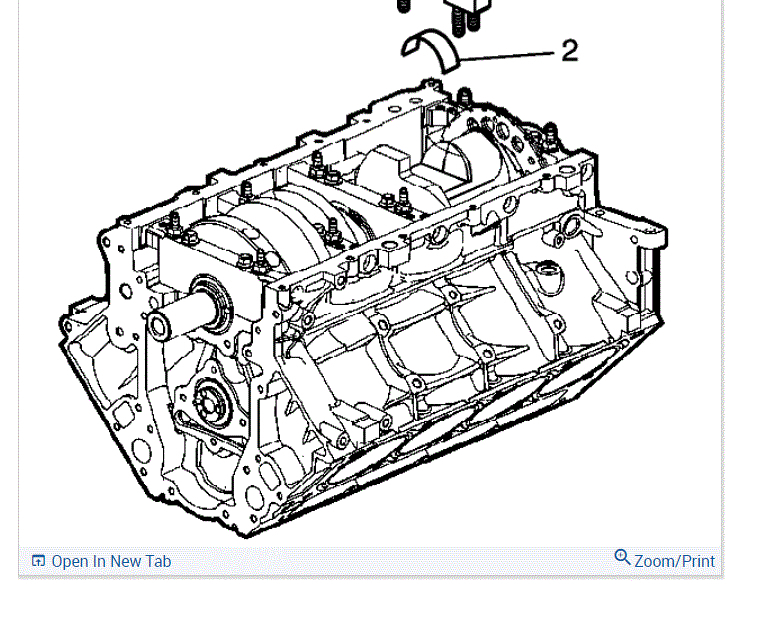 2

Open In New Tab

Zoom/Print