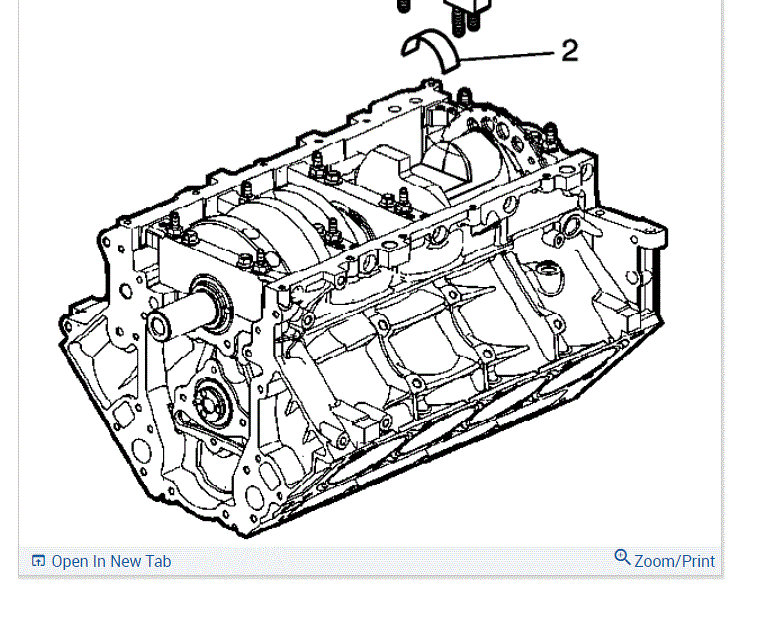 2

Open In New Tab

Zoom/Print