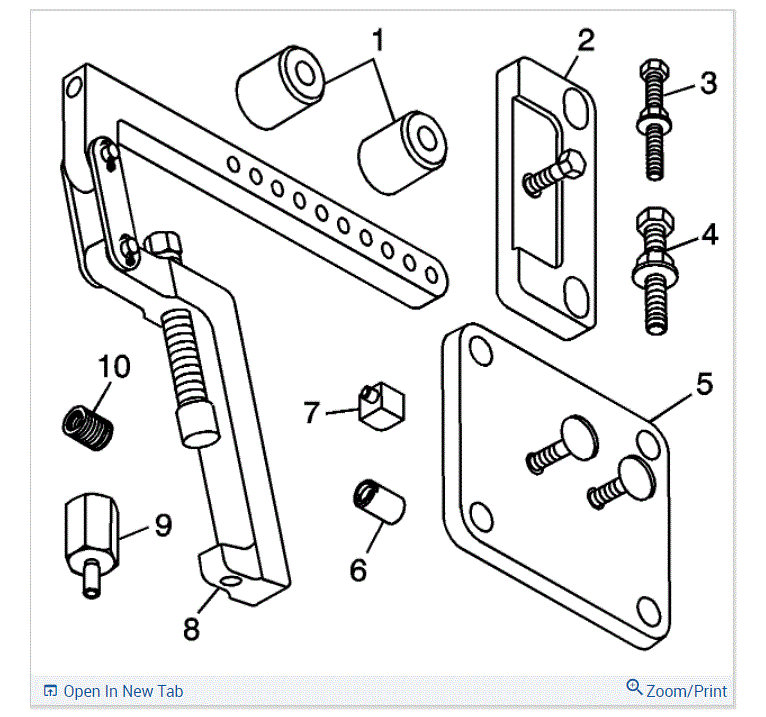 1
2
3
4
10
7
5
9
6
8

Open In New Tab
Zoom/Print