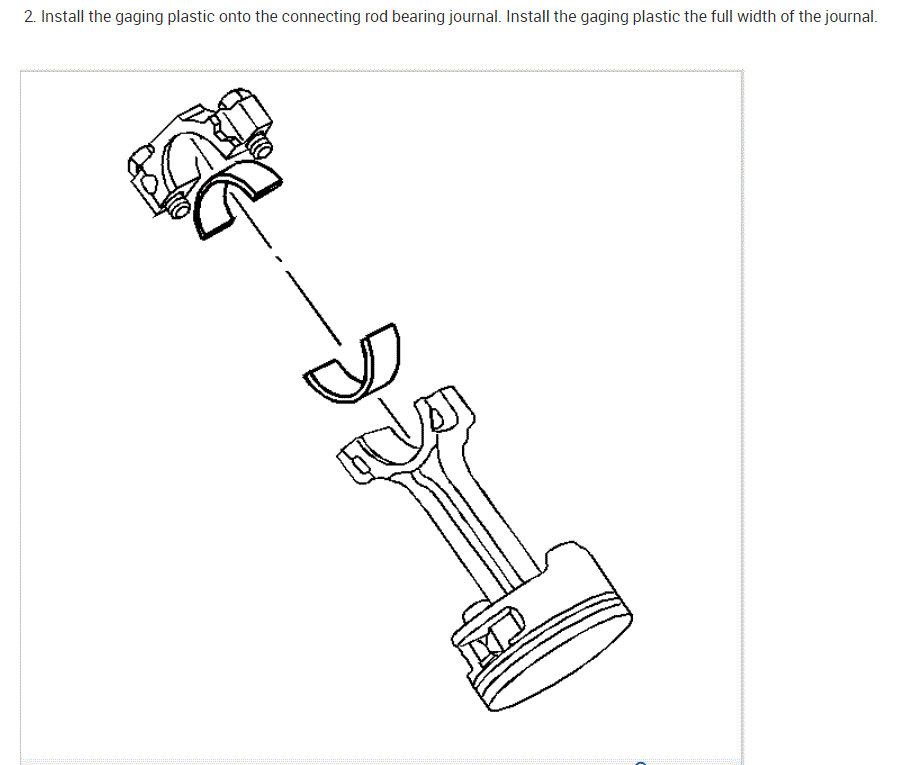 2. Install the gaging plastic onto the connecting rod bearing journal. Install the gaging plastic the full width of the journal.