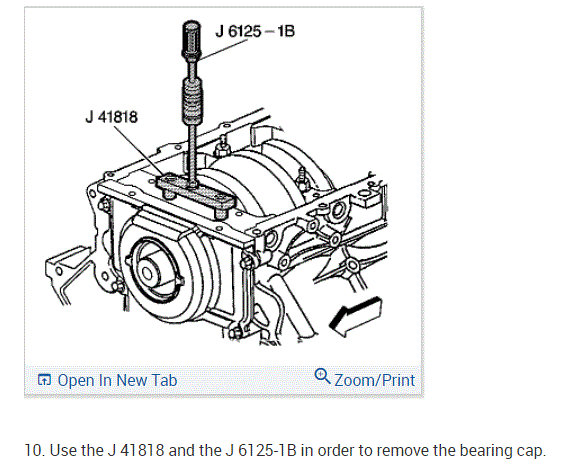 J 6125 – 1B

J 41818

Open In New Tab

Zoom/Print

10. Use the J 41818 and the J 6125-1B in order to remove the bearing cap.