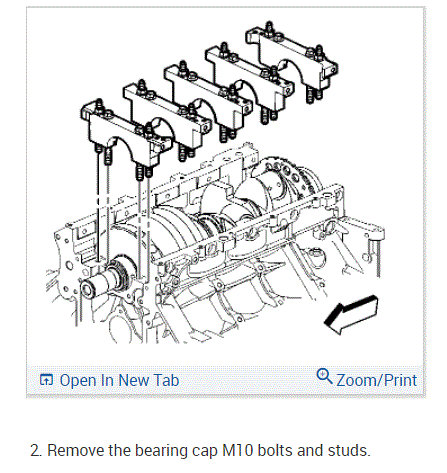 Open In New Tab

Zoom/Print

2. Remove the bearing cap M10 bolts and studs.