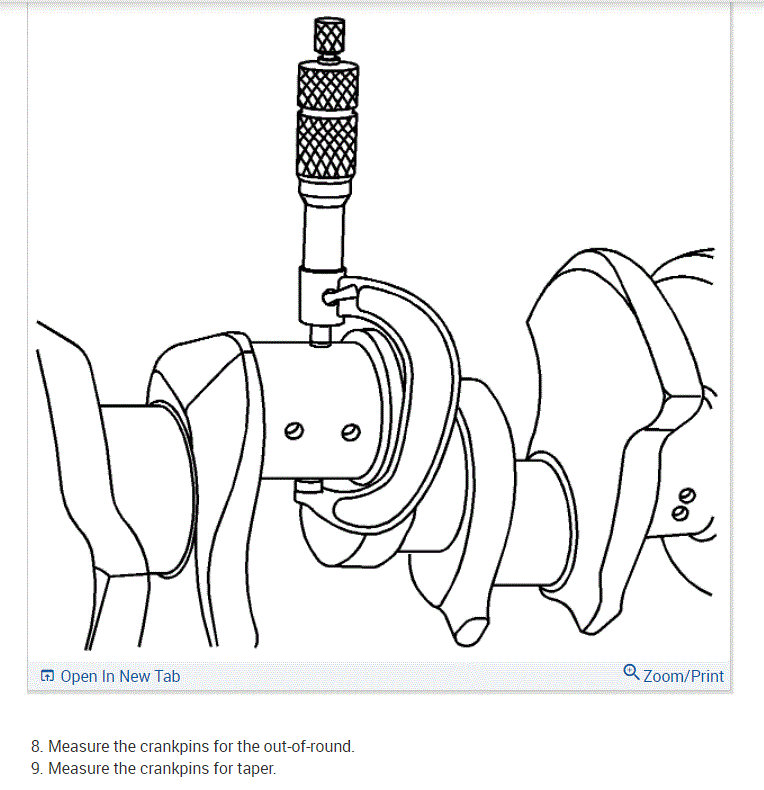 Open In New Tab

Zoom/Print

8. Measure the crankpins for the out-of-round.
9. Measure the crankpins for taper.