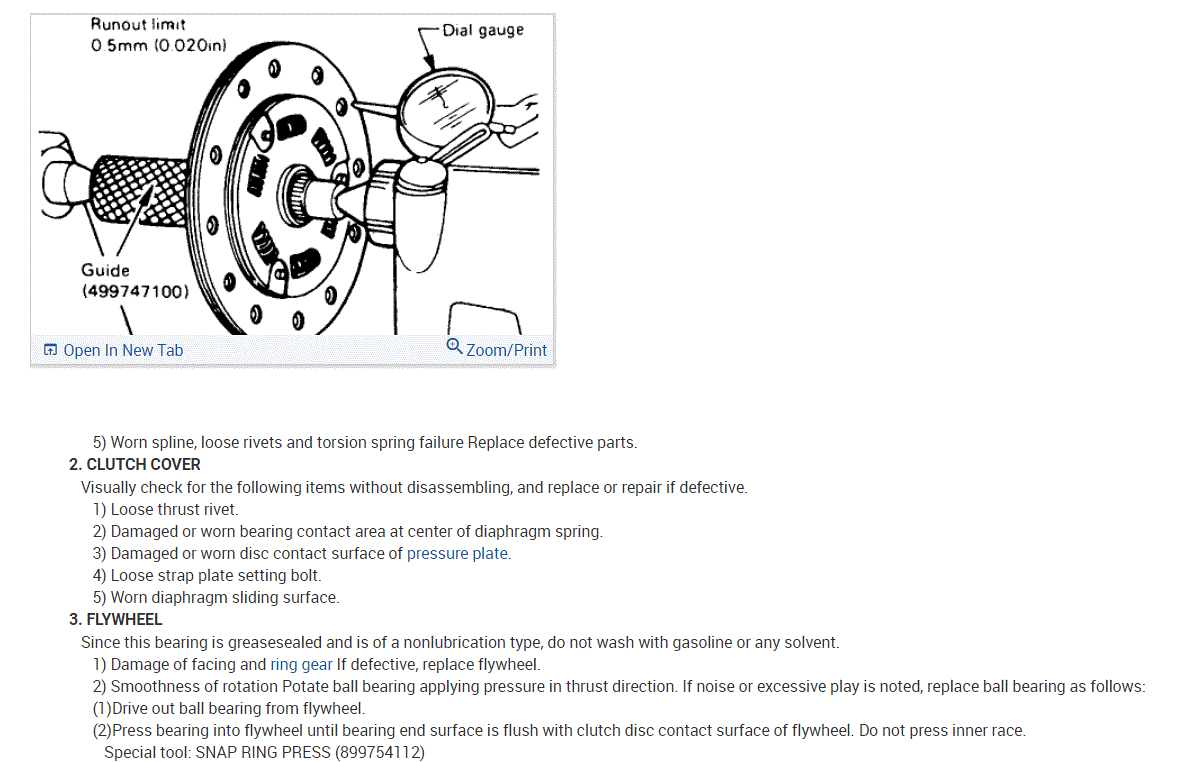 Runout limit
0.5mm (0.020in)

Dial gauge

Guide
(499747100)

Open In New Tab

Zoom/Print

5) Worn spline, loose rivets and torsion spring failure Replace defective parts.

2. CLUTCH COVER

Visually check for the following items without disassembling, and replace or repair if defective.

1) Loose thrust rivet.

2) Damaged or worn bearing contact area at center of diaphragm spring.

3) Damaged or worn disc contact surface of pressure plate.

4) Loose strap plate setting bolt.

5) Worn diaphragm sliding surface.

3. FLYWHEEL

Since this bearing is greasesealed and is of a nonlubrication type, do not wash with gasoline or any solvent.

1) Damage of facing and ring gear If defective, replace flywheel.

2) Smoothness of rotation Potate ball bearing applying pressure in thrust direction. If noise or excessive play is noted, replace ball bearing as follows:

(1)Drive out ball bearing from flywheel.

(2)Press bearing into flywheel until bearing end surface is flush with clutch disc contact surface of flywheel. Do not press inner race.

Special tool: SNAP RING PRESS (899754112)