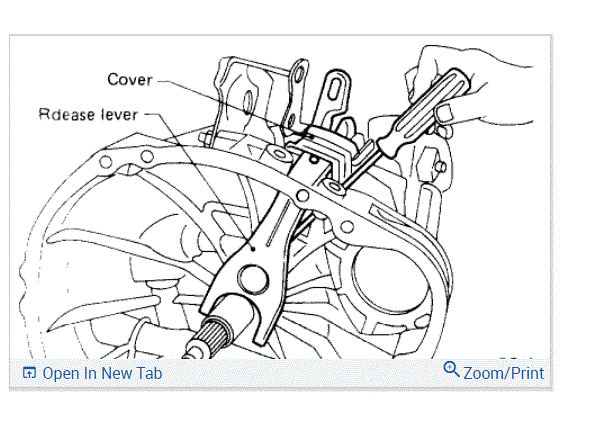 Cover
Rdease lever

Open In New Tab
Zoom/Print