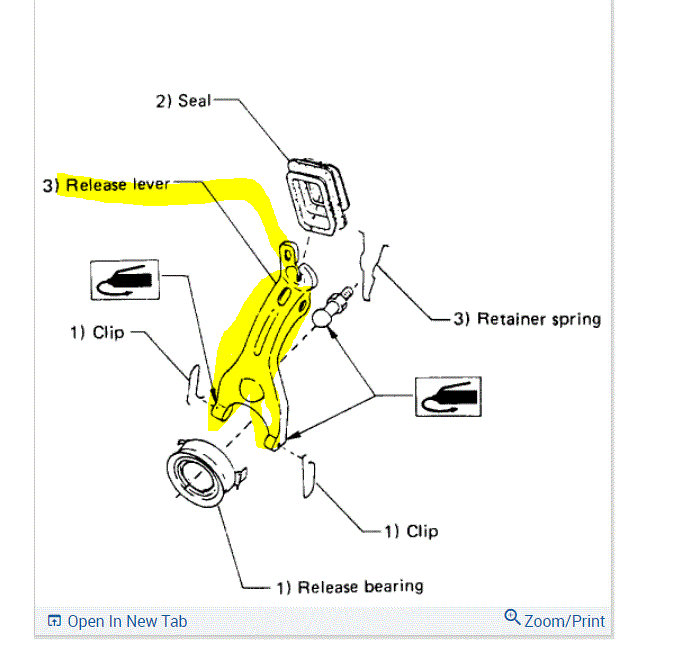 2) Seal

3) Release lever

3) Retainer spring

1) Clip

1) Clip

1) Release bearing

Open In New Tab

Zoom/Print