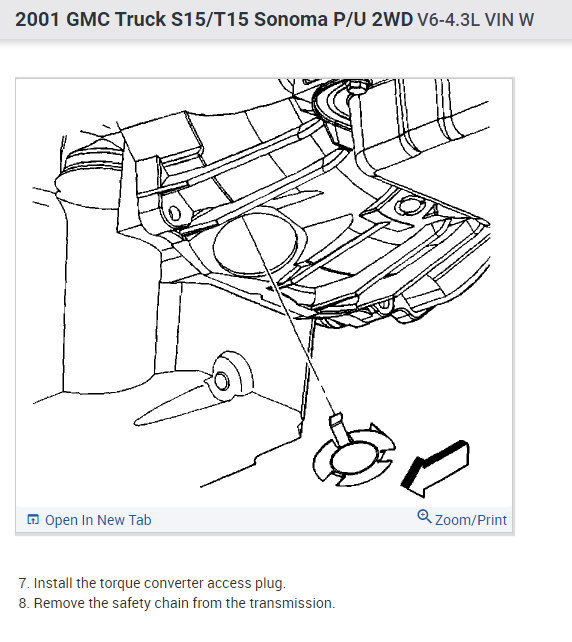 2001 GMC Truck S15/T15 Sonoma P/U 2WD V6-4.3L VIN W

Open In New Tab

Zoom/Print

7. Install the torque converter access plug.
8. Remove the safety chain from the transmission.