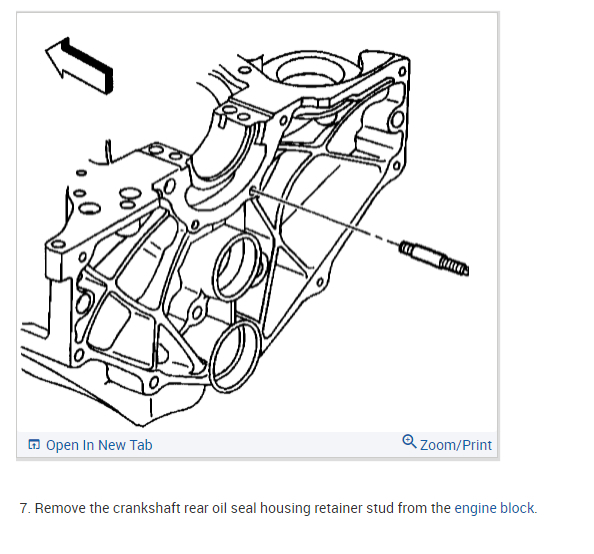 Open In New Tab

Zoom/Print

7. Remove the crankshaft rear oil seal housing retainer stud from the engine block.