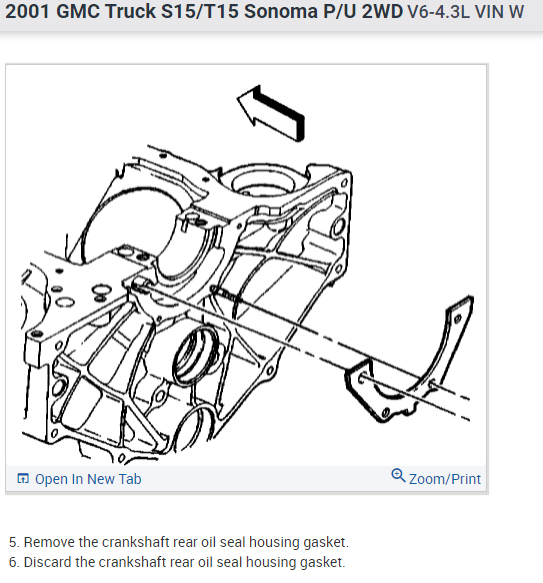 2001 GMC Truck S15/T15 Sonoma P/U 2WD V6-4.3L VIN W

Open In New Tab

Zoom/Print

5. Remove the crankshaft rear oil seal housing gasket.
6. Discard the crankshaft rear oil seal housing gasket.