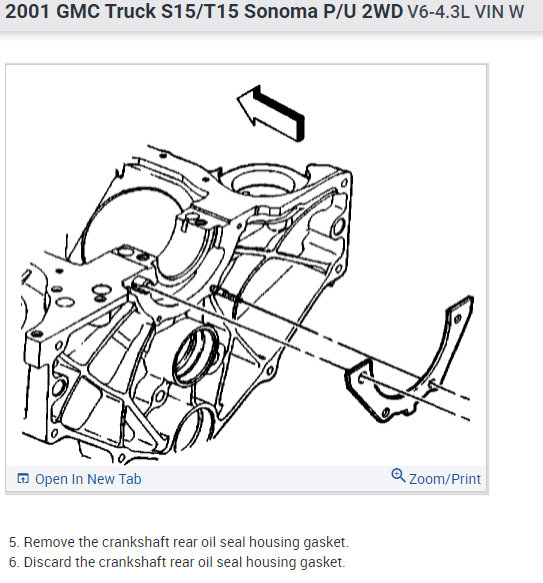 2001 GMC Truck S15/T15 Sonoma P/U 2WD V6-4.3L VIN W

Open In New Tab

Zoom/Print

5. Remove the crankshaft rear oil seal housing gasket.
6. Discard the crankshaft rear oil seal housing gasket.