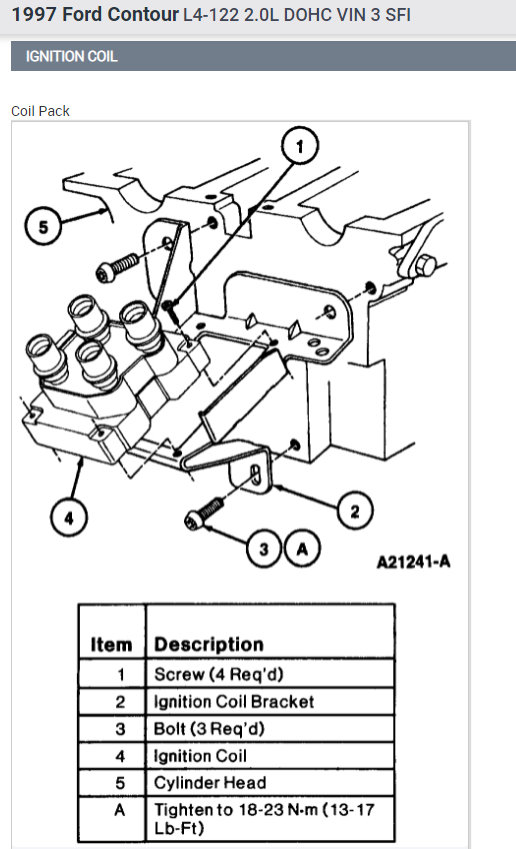 1997 Ford Contour L4-122 2.0L DOHC VIN 3 SFI

IGNITION COIL

Coil Pack

1

5

4

2

3 A

A21241-A

| Item | Description |
|---|---|
| 1 | Screw (4 Req'd) |
| 2 | Ignition Coil Bracket |
| 3 | Bolt (3 Req'd) |
| 4 | Ignition Coil |
| 5 | Cylinder Head |
| A | Tighten to 18-23 N·m (13-17 Lb-Ft) |