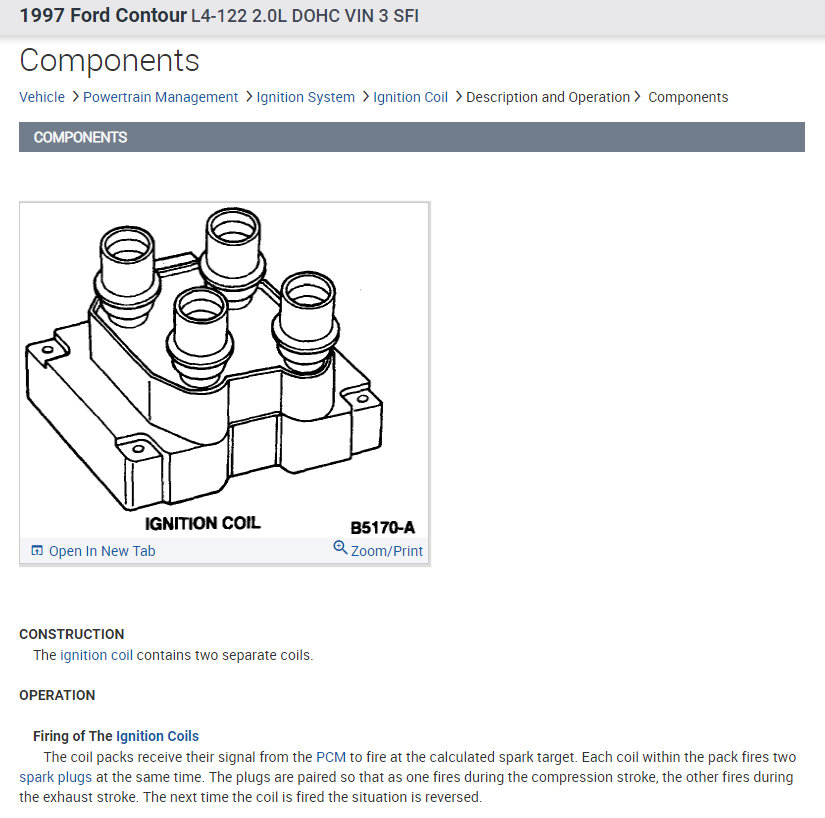 1997 Ford Contour L4-122 2.0L DOHC VIN 3 SFI

Components

Vehicle > Powertrain Management > Ignition System > Ignition Coil > Description and Operation > Components

COMPONENTS

IGNITION COIL

B5170-A

Open In New Tab

Zoom/Print

CONSTRUCTION

The ignition coil contains two separate coils.

OPERATION

Firing of The Ignition Coils

The coil packs receive their signal from the PCM to fire at the calculated spark target. Each coil within the pack fires two spark plugs at the same time. The plugs are paired so that as one fires during the compression stroke, the other fires during the exhaust stroke. The next time the coil is fired the situation is reversed.