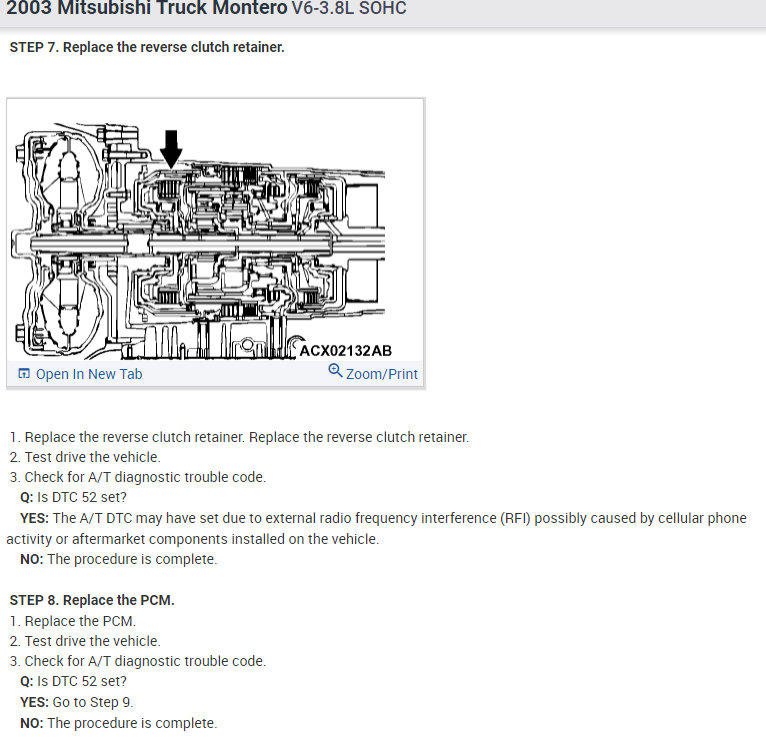 2003 Mitsubishi Truck Montero V6-3.8L SOHC

STEP 7. Replace the reverse clutch retainer.

ACX02132AB

Open In New Tab

Zoom/Print

1. Replace the reverse clutch retainer. Replace the reverse clutch retainer.
2. Test drive the vehicle.
3. Check for A/T diagnostic trouble code.
Q: Is DTC 52 set?
YES: The A/T DTC may have set due to external radio frequency interference (RFI) possibly caused by cellular phone activity or aftermarket components installed on the vehicle.
NO: The procedure is complete.

STEP 8. Replace the PCM.
1. Replace the PCM.
2. Test drive the vehicle.
3. Check for A/T diagnostic trouble code.
Q: Is DTC 52 set?
YES: Go to Step 9.
NO: The procedure is complete.