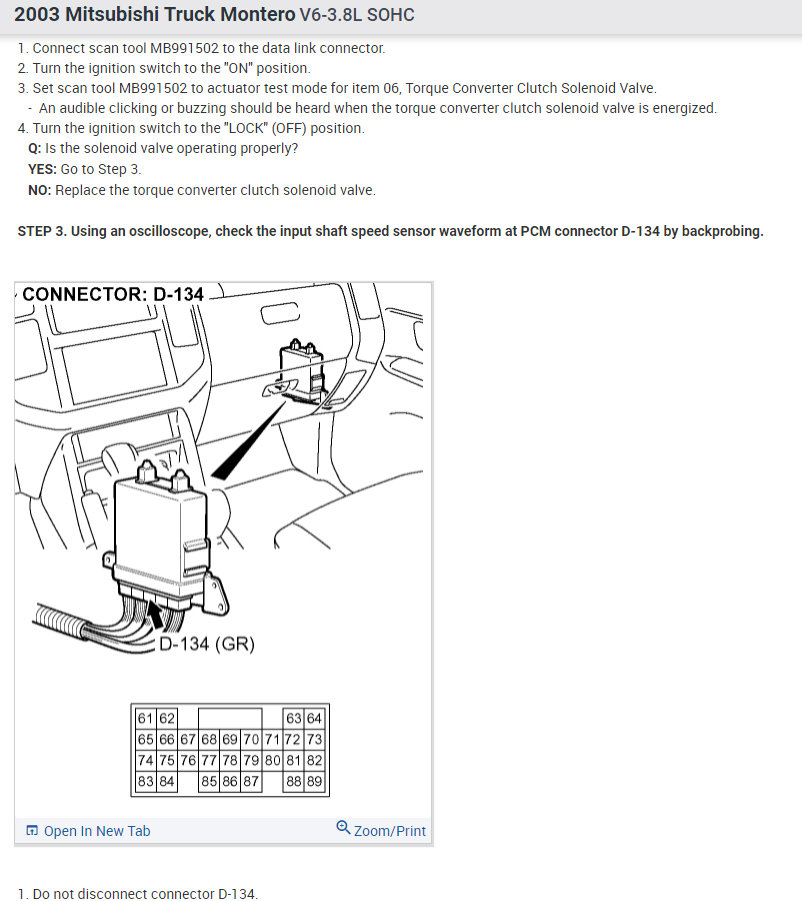 2003 Mitsubishi Truck Montero V6-3.8L SOHC

1. Connect scan tool MB991502 to the data link connector.
2. Turn the ignition switch to the "ON" position.
3. Set scan tool MB991502 to actuator test mode for item 06, Torque Converter Clutch Solenoid Valve.
- An audible clicking or buzzing should be heard when the torque converter clutch solenoid valve is energized.
4. Turn the ignition switch to the "LOCK" (OFF) position.
Q: Is the solenoid valve operating properly?
YES: Go to Step 3.
NO: Replace the torque converter clutch solenoid valve.

STEP 3. Using an oscilloscope, check the input shaft speed sensor waveform at PCM connector D-134 by backprobing.

CONNECTOR: D-134

D-134 (GR)

| 61 | 62 | | | | | | 63 | 64 |
|---|---|---|---|---|---|---|---|---|
| 65 | 66 | 67 | 68 | 69 | 70 | 71 | 72 | 73 |
| 74 | 75 | 76 | 77 | 78 | 79 | 80 | 81 | 82 |
| 83 | 84 | | 85 | 86 | 87 | | 88 | 89 |

Open In New Tab

Zoom/Print

1. Do not disconnect connector D-134.