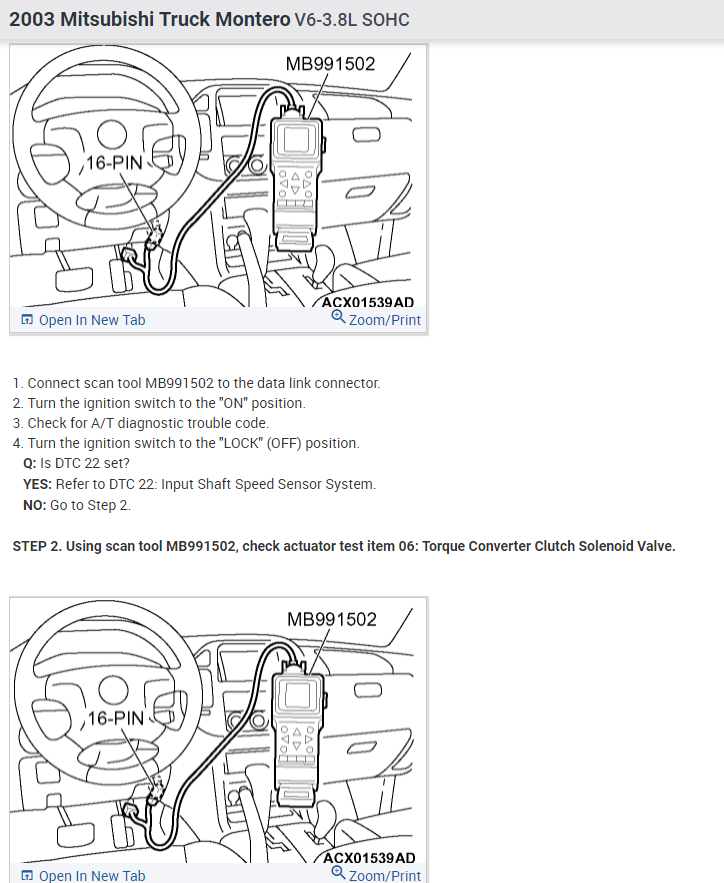 2003 Mitsubishi Truck Montero V6-3.8L SOHC

MB991502

16-PIN

ACX01539AD

Open In New Tab Zoom/Print

1. Connect scan tool MB991502 to the data link connector.
2. Turn the ignition switch to the "ON" position.
3. Check for A/T diagnostic trouble code.
4. Turn the ignition switch to the "LOCK" (OFF) position.
Q: Is DTC 22 set?
YES: Refer to DTC 22: Input Shaft Speed Sensor System.
NO: Go to Step 2.

STEP 2. Using scan tool MB991502, check actuator test item 06: Torque Converter Clutch Solenoid Valve.

MB991502

16-PIN

ACX01539AD

Open In New Tab Zoom/Print