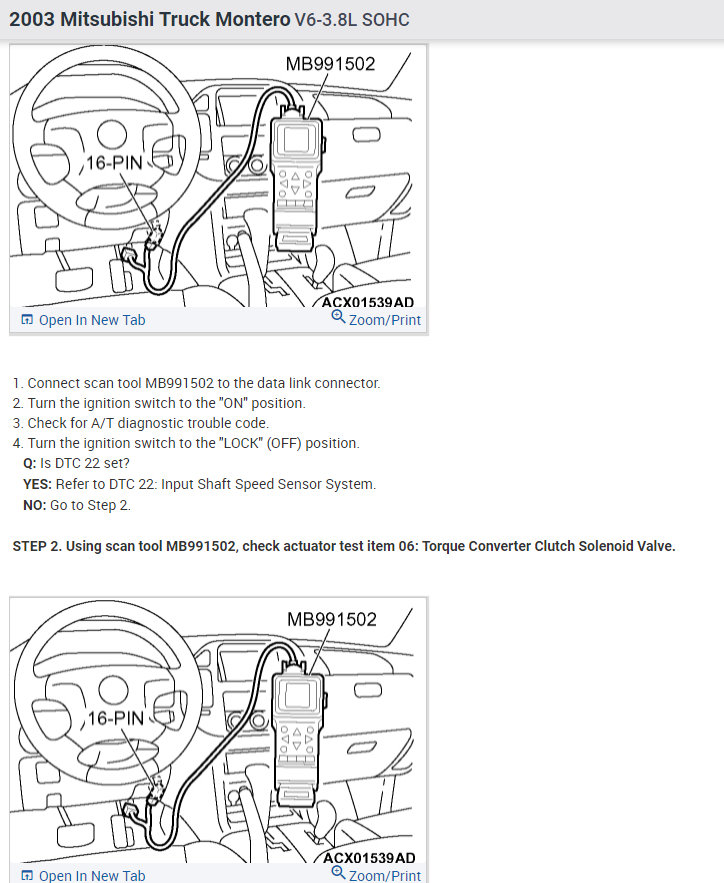 2003 Mitsubishi Truck Montero V6-3.8L SOHC

MB991502
16-PIN
ACX01539AD
Open In New Tab
Zoom/Print

1. Connect scan tool MB991502 to the data link connector.
2. Turn the ignition switch to the "ON" position.
3. Check for A/T diagnostic trouble code.
4. Turn the ignition switch to the "LOCK" (OFF) position.
Q: Is DTC 22 set?
YES: Refer to DTC 22: Input Shaft Speed Sensor System.
NO: Go to Step 2.

STEP 2. Using scan tool MB991502, check actuator test item 06: Torque Converter Clutch Solenoid Valve.

MB991502
16-PIN
ACX01539AD
Open In New Tab
Zoom/Print