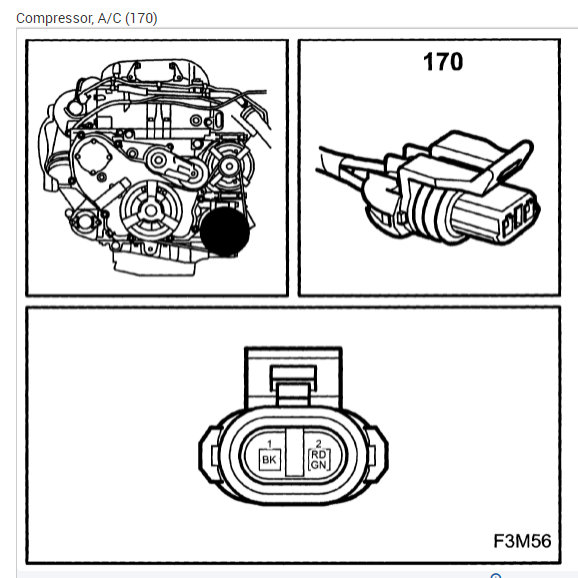 Compressor, A/C (170)

170

1
BK

2
RD
GN

F3M56