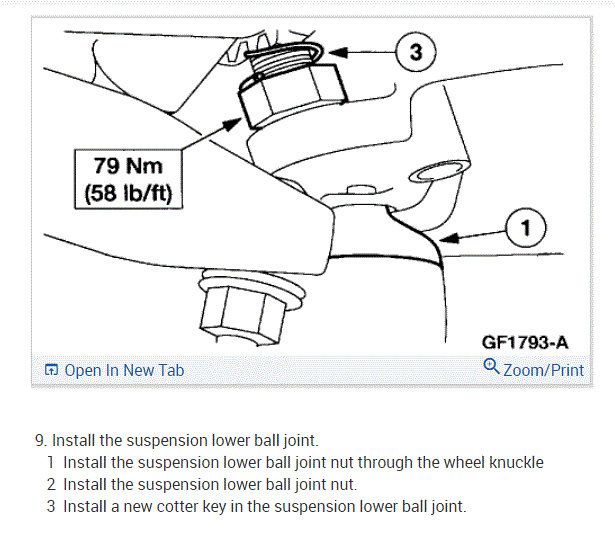 3

79 Nm
(58 lb/ft)

1

GF1793-A

Open In New Tab

Zoom/Print

9. Install the suspension lower ball joint.
1 Install the suspension lower ball joint nut through the wheel knuckle
2 Install the suspension lower ball joint nut.
3 Install a new cotter key in the suspension lower ball joint.