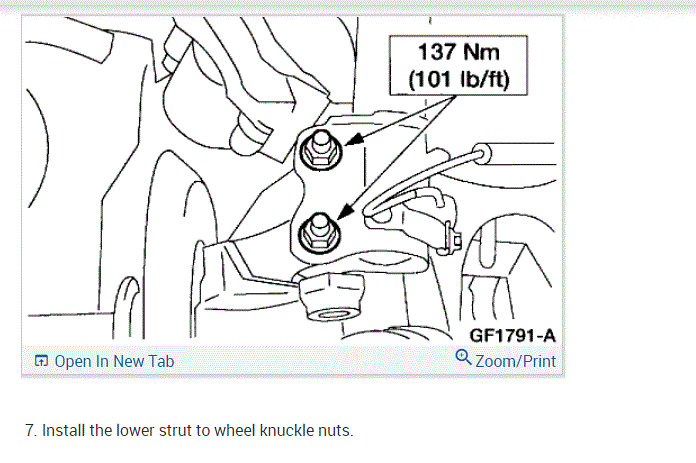 137 Nm
(101 lb/ft)

GF1791-A

Open In New Tab

Zoom/Print

7. Install the lower strut to wheel knuckle nuts.