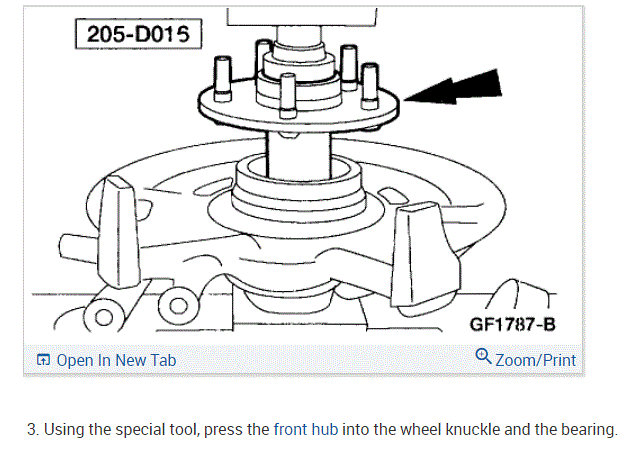 205-D015

GF1787-B

Open In New Tab

Zoom/Print

3. Using the special tool, press the front hub into the wheel knuckle and the bearing.