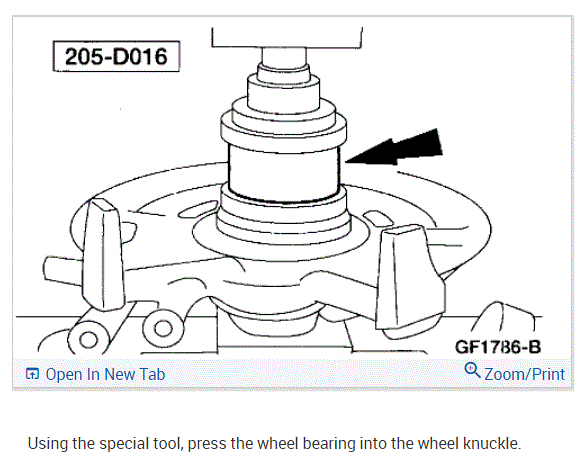 205-D016

GF1786-B

Open In New Tab

Zoom/Print

Using the special tool, press the wheel bearing into the wheel knuckle.