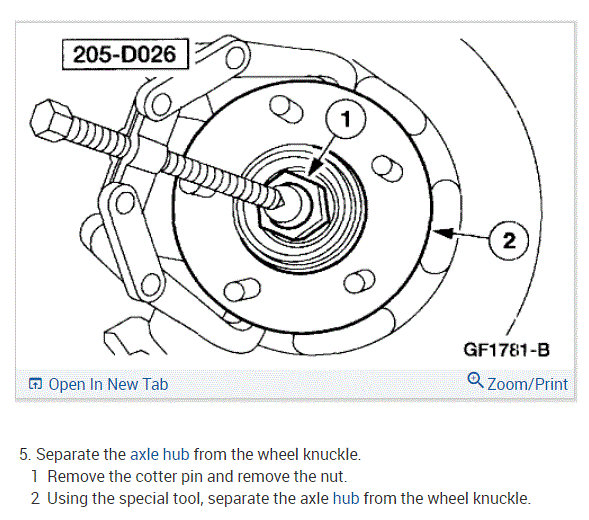 205-D026

1

2

GF1781-B

Open In New Tab

Zoom/Print

5. Separate the axle hub from the wheel knuckle.

1 Remove the cotter pin and remove the nut.

2 Using the special tool, separate the axle hub from the wheel knuckle.