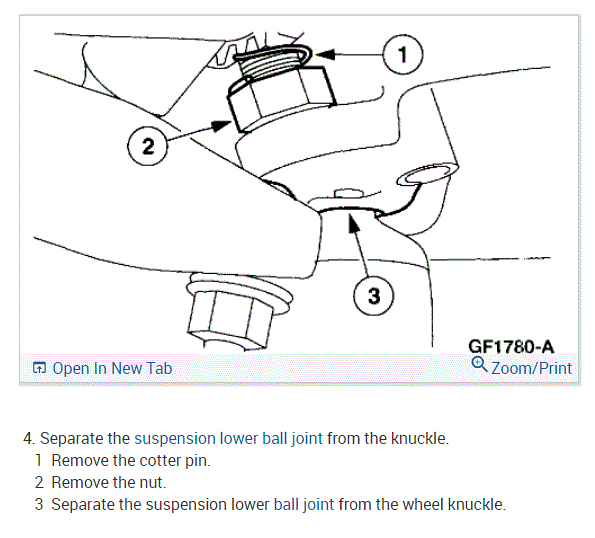 1

2

3

GF1780-A

Open In New Tab

Zoom/Print

4. Separate the suspension lower ball joint from the knuckle.

1 Remove the cotter pin.

2 Remove the nut.

3 Separate the suspension lower ball joint from the wheel knuckle.