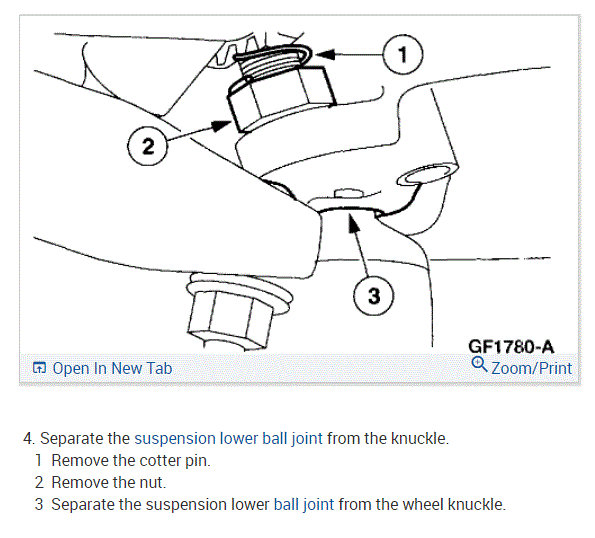 1

2

3

GF1780-A

Open In New Tab

Zoom/Print

4. Separate the suspension lower ball joint from the knuckle.

1 Remove the cotter pin.

2 Remove the nut.

3 Separate the suspension lower ball joint from the wheel knuckle.