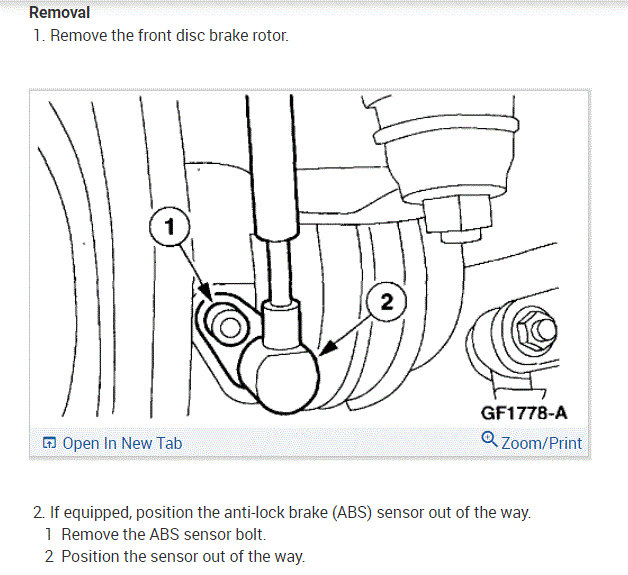 Removal

1. Remove the front disc brake rotor.

1

2

GF1778-A

Open In New Tab

Zoom/Print

2. If equipped, position the anti-lock brake (ABS) sensor out of the way.

1 Remove the ABS sensor bolt.

2 Position the sensor out of the way.