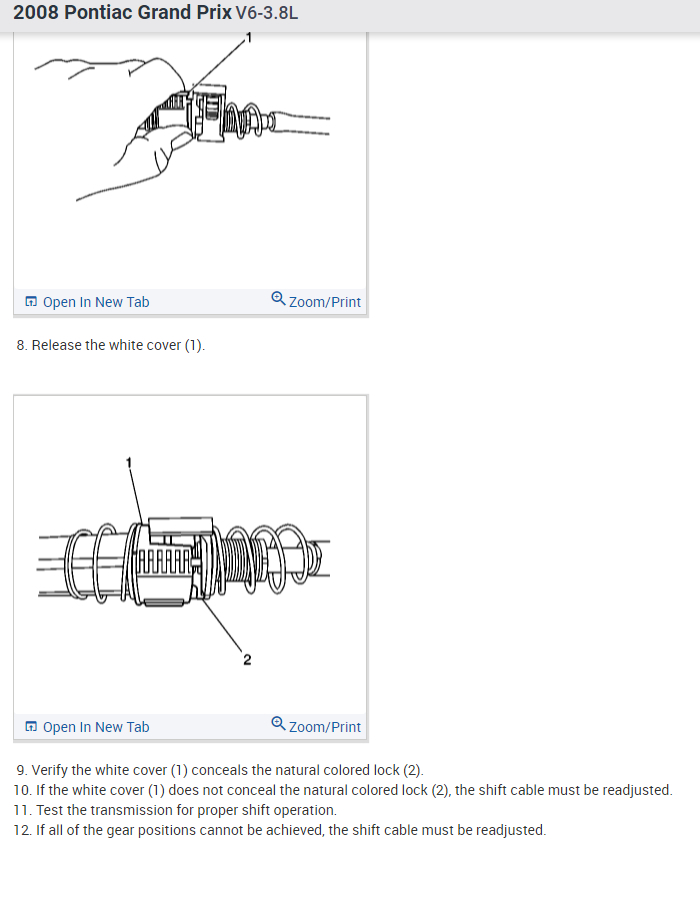 2008 Pontiac Grand Prix V6-3.8L

1

Open In New Tab Zoom/Print

8. Release the white cover (1).

1

2

Open In New Tab Zoom/Print

9. Verify the white cover (1) conceals the natural colored lock (2).
10. If the white cover (1) does not conceal the natural colored lock (2), the shift cable must be readjusted.
11. Test the transmission for proper shift operation.
12. If all of the gear positions cannot be achieved, the shift cable must be readjusted.